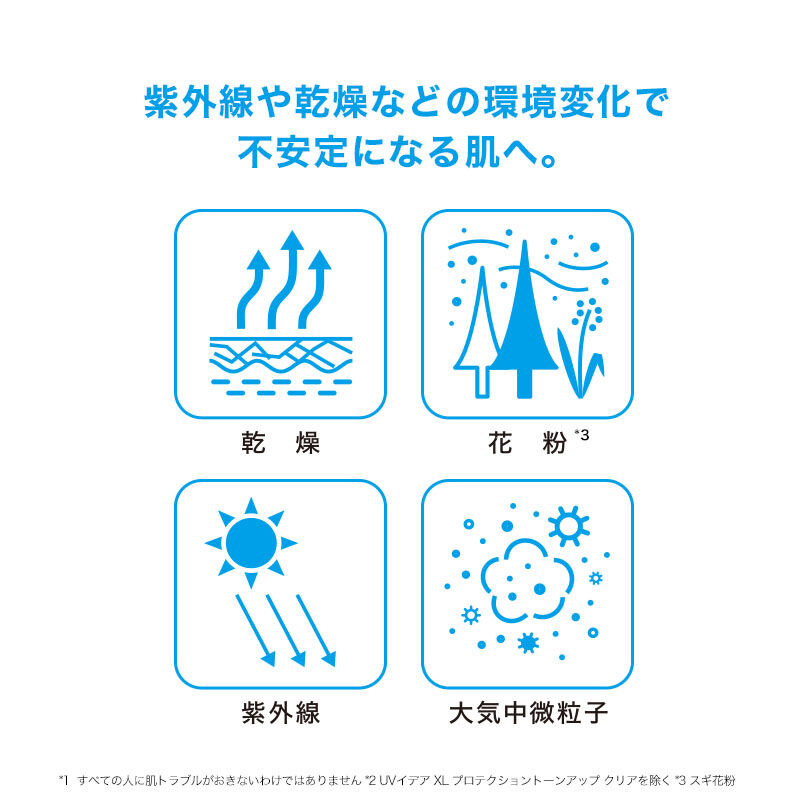 紫外線や乾燥などの環境変化で
不安定になる肌へ。

乾　燥

花　粉*3

紫外線

大気中微粒子

*1 すべての人に肌トラブルがおきないわけではありません *2 UVイデア XL プロテクショントーンアップ クリアを除く *3 スギ花粉